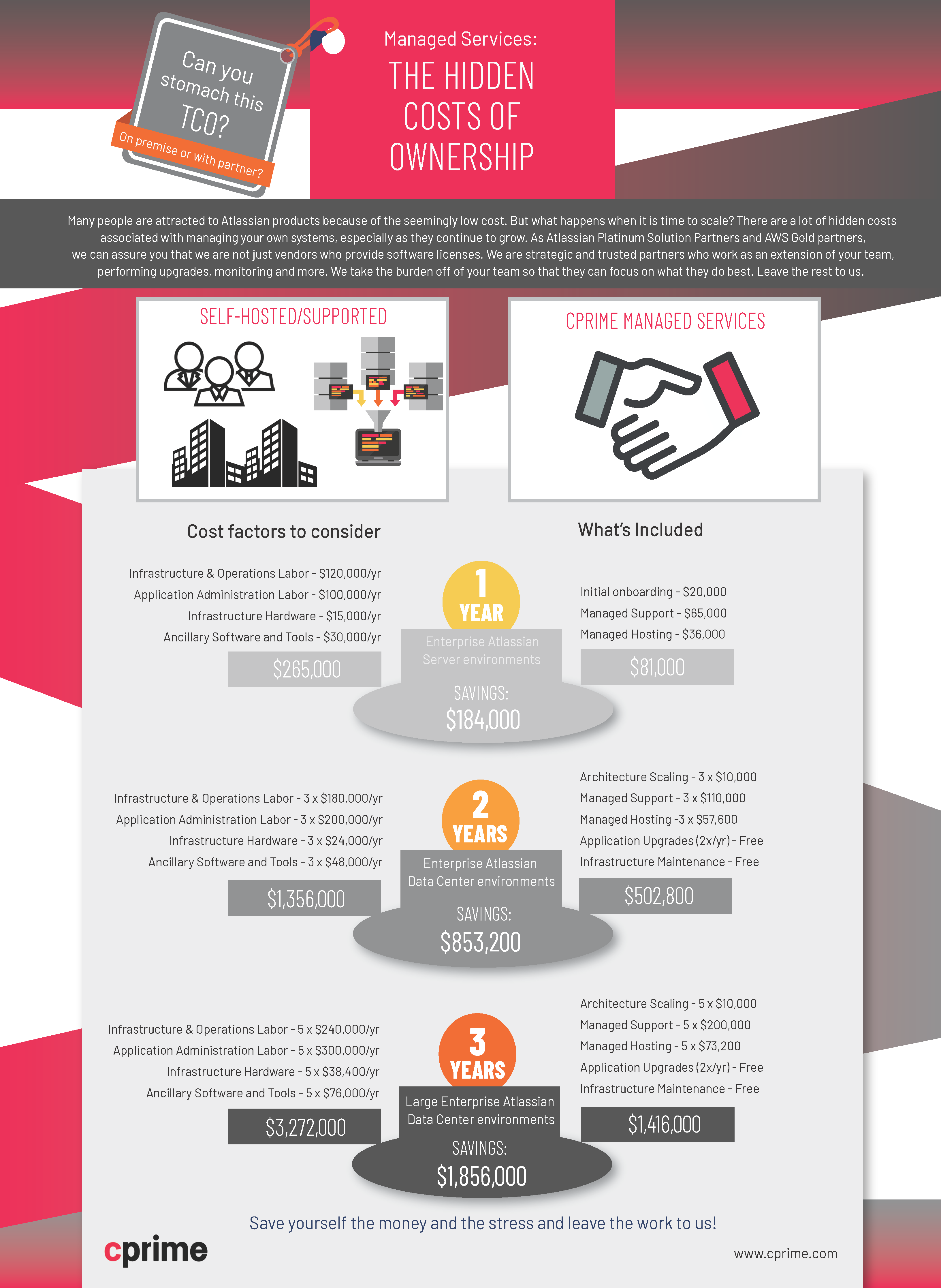 Can you stomach this TCO?

On premise or with partner?

Managed Services:

THE HIDDEN COSTS OF OWNERSHIP

Many people are attracted to Atlassian products because of the seemingly low cost. But what happens when it is time to scale? There are a lot of hidden costs associated with managing your own systems, especially as they continue to grow. As Atlassian Platinum Solution Partners and AWS Gold partners, we can assure you that we are not just vendors who provide software licenses. We are strategic and trusted partners who work as an extension of your team, performing upgrades, monitoring and more. We take the burden off of your team so that they can focus on what they do best. Leave the rest to us.

SELF-HOSTED/SUPPORTED

CPRIME MANAGED SERVICES

Cost factors to consider

What's Included

Infrastructure & Operations Labor - $120,000/yr
Application Administration Labor - $100,000/yr
Infrastructure Hardware - $15,000/yr
Ancillary Software and Tools - $30,000/yr

$265,000

1 YEAR

Enterprise Atlassian Server environments

SAVINGS:
$184,000

Initial onboarding - $20,000
Managed Support - $65,000
Managed Hosting - $36,000

$81,000

Infrastructure & Operations Labor - 3 x $180,000/yr
Application Administration Labor - 3 x $200,000/yr
Infrastructure Hardware - 3 x $24,000/yr
Ancillary Software and Tools - 3 x $48,000/yr

$1,356,000

2 YEARS

Enterprise Atlassian Data Center environments

SAVINGS:
$853,200

Architecture Scaling - 3 x $10,000
Managed Support - 3 x $110,000
Managed Hosting -3 x $57,600
Application Upgrades (2x/yr) - Free
Infrastructure Maintenance - Free

$502,800

Infrastructure & Operations Labor - 5 x $240,000/yr
Application Administration Labor - 5 x $300,000/yr
Infrastructure Hardware - 5 x $38,400/yr
Ancillary Software and Tools - 5 x $76,000/yr

$3,272,000

3 YEARS

Large Enterprise Atlassian Data Center environments

SAVINGS:
$1,856,000

Architecture Scaling - 5 x $10,000
Managed Support - 5 x $200,000
Managed Hosting - 5 x $73,200
Application Upgrades (2x/yr) - Free
Infrastructure Maintenance - Free

$1,416,000

Save yourself the money and the stress and leave the work to us!

cprime

www.cprime.com