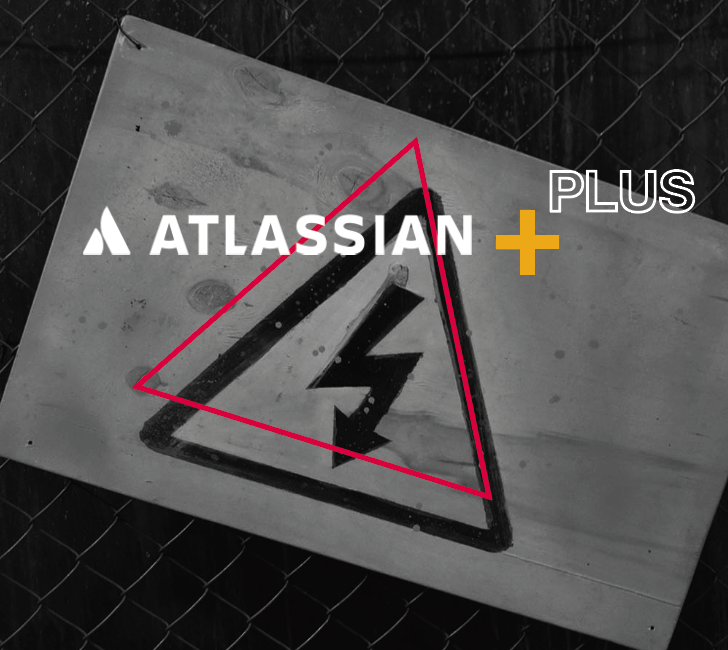 ATLASSIAN + PLUS